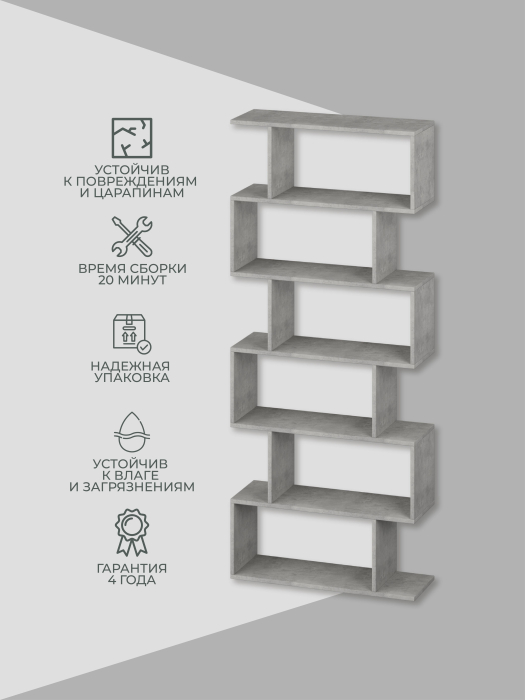 УСТОЙЧИВ
К ПОВРЕЖДЕНИЯМ
И ЦАРАПИНАМ

ВРЕМЯ СБОРКИ
20 МИНУТ

НАДЕЖНАЯ
УПАКОВКА

УСТОЙЧИВ
К ВЛАГЕ
И ЗАГРЯЗНЕНИЯМ

ГАРАНТИЯ
4 ГОДА